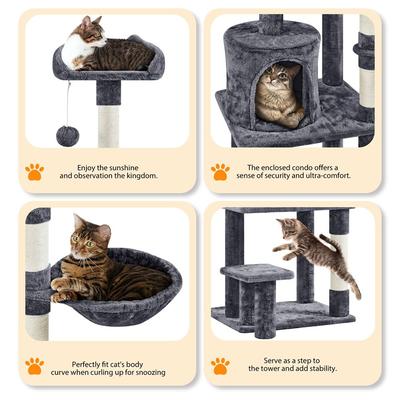 Enjoy the sunshine and observation the kingdom.

The enclosed condo offers a sense of security and ultra-comfort.

Perfectly fit cat's body curve when curling up for snoozing

Serve as a step to the tower and add stability.