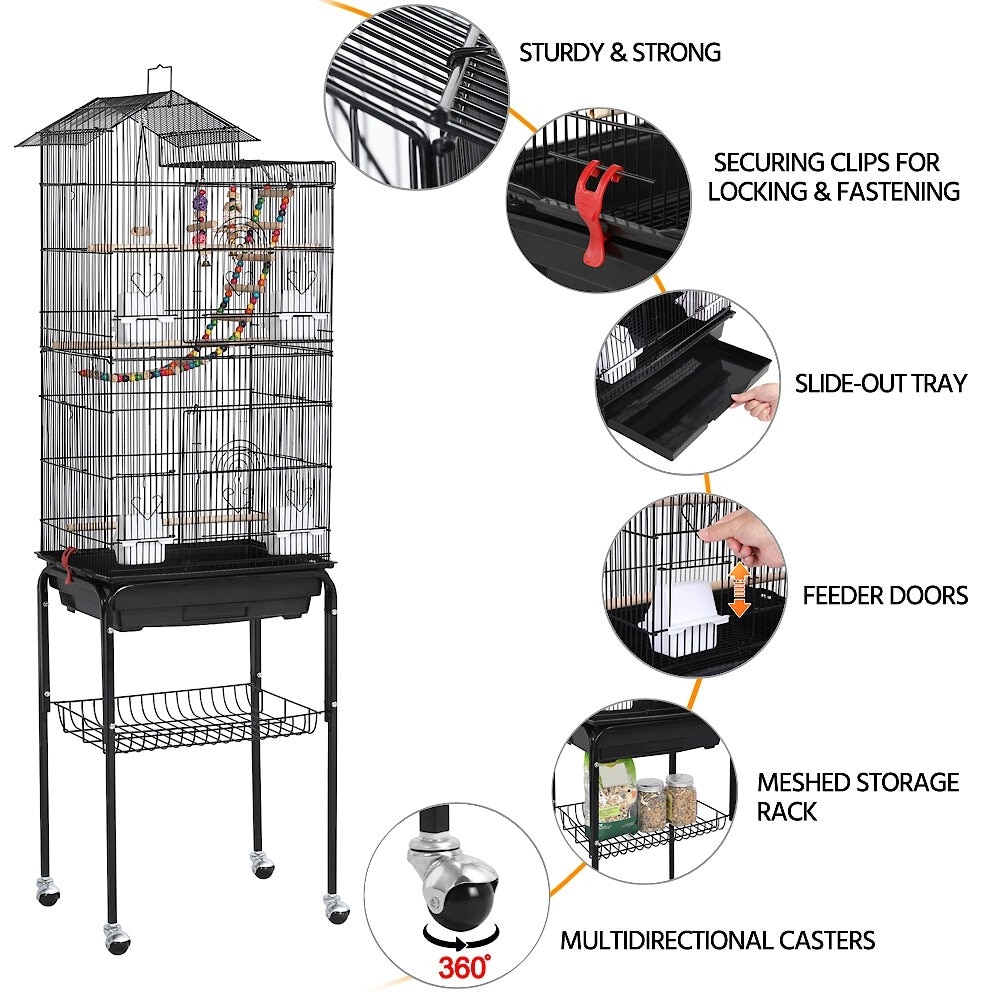 STURDY & STRONG

SECURING CLIPS FOR LOCKING & FASTENING

SLIDE-OUT TRAY

FEEDER DOORS

MESHED STORAGE RACK

360°

MULTIDIRECTIONAL CASTERS