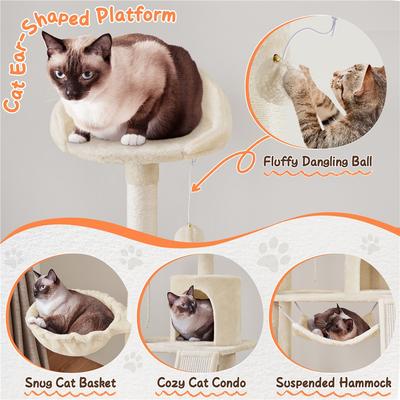 Cat Ear-Shaped Platform

Fluffy Dangling Ball

Snug Cat Basket

Cozy Cat Condo

Suspended Hammock