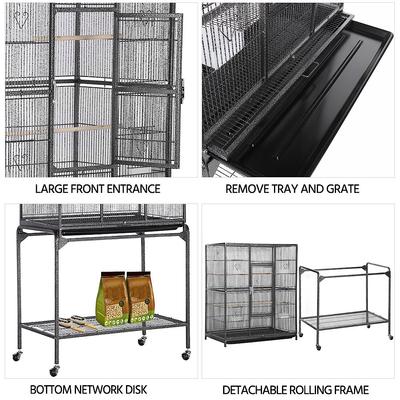 LARGE FRONT ENTRANCE

REMOVE TRAY AND GRATE

BOTTOM NETWORK DISK

DETACHABLE ROLLING FRAME