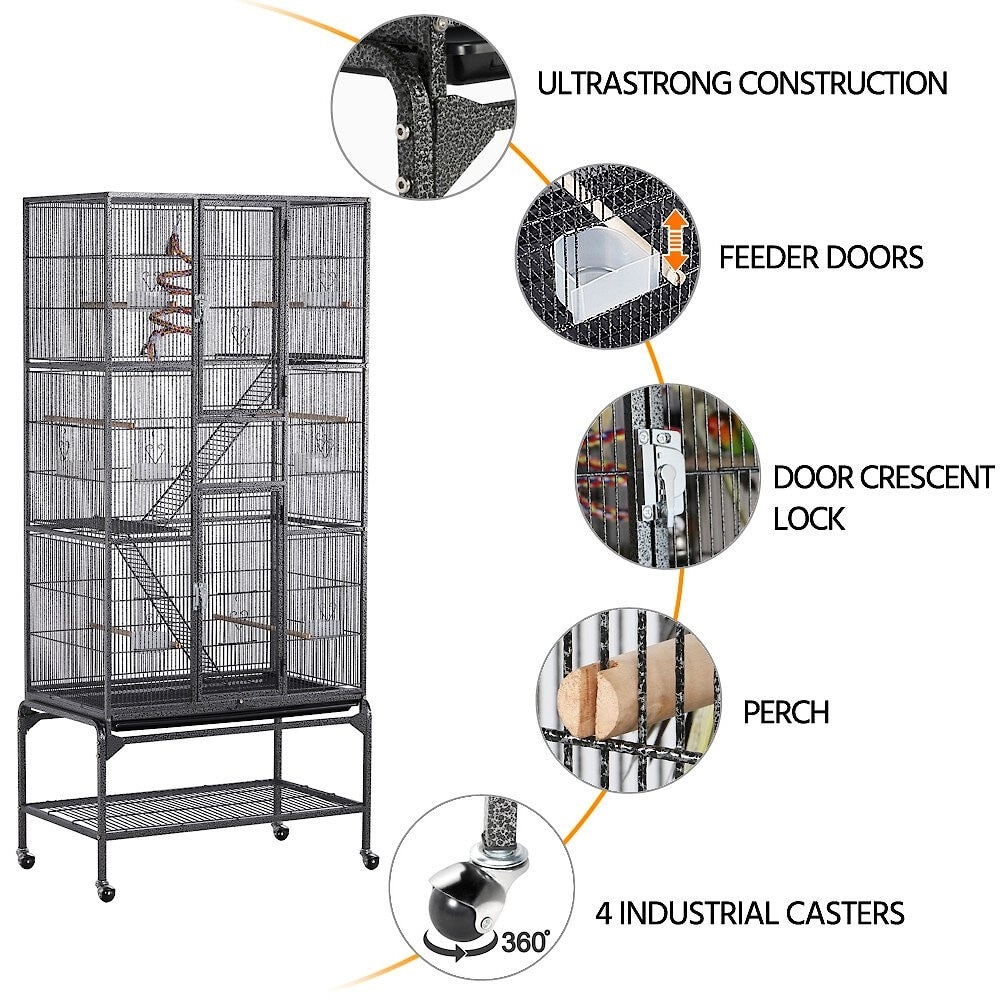 ULTRASTRONG CONSTRUCTION

FEEDER DOORS

DOOR CRESCENT LOCK

PERCH

360°

4 INDUSTRIAL CASTERS