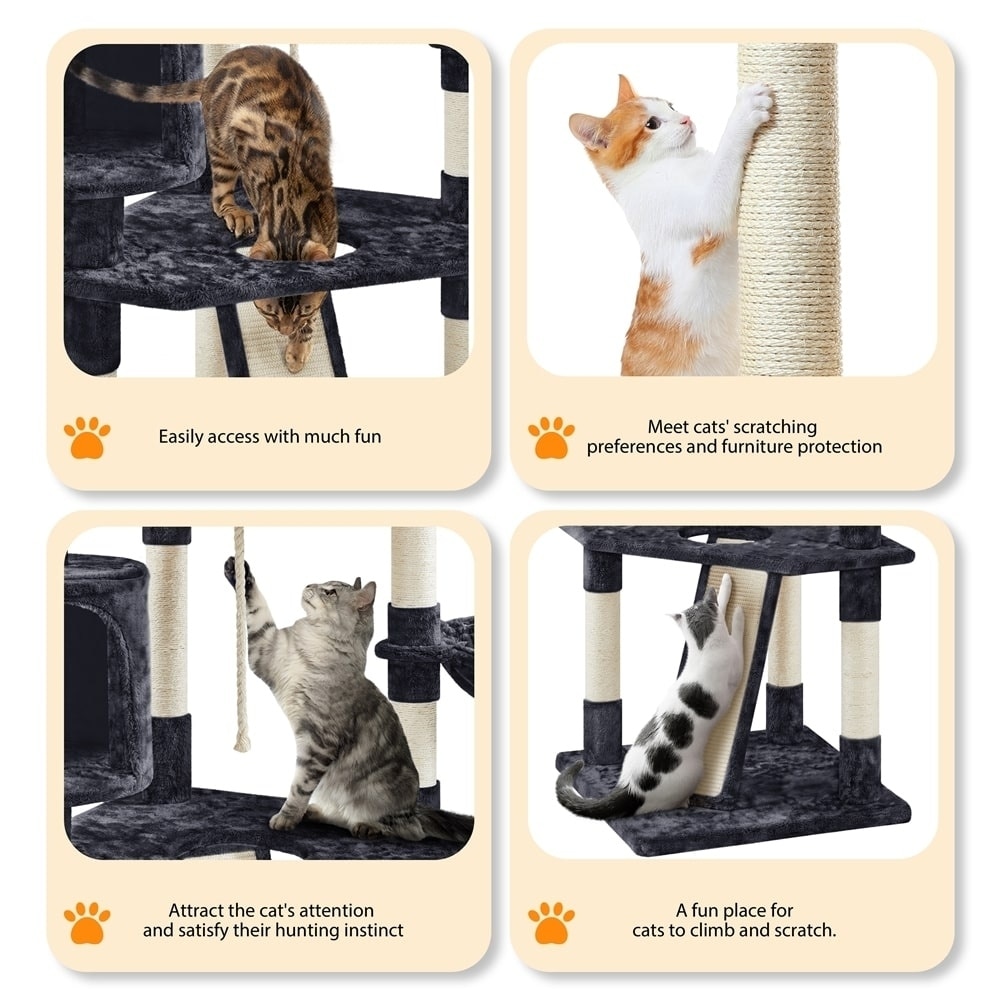 Easily access with much fun

Meet cats' scratching preferences and furniture protection

Attract the cat's attention and satisfy their hunting instinct

A fun place for cats to climb and scratch.