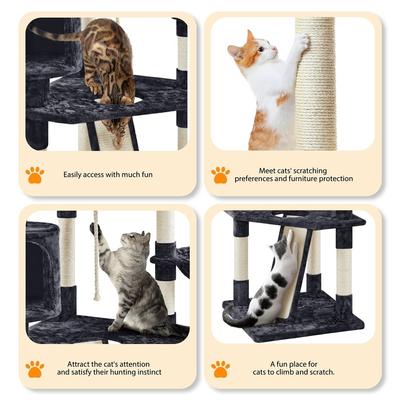 Easily access with much fun

Meet cats' scratching preferences and furniture protection

Attract the cat's attention and satisfy their hunting instinct

A fun place for cats to climb and scratch.