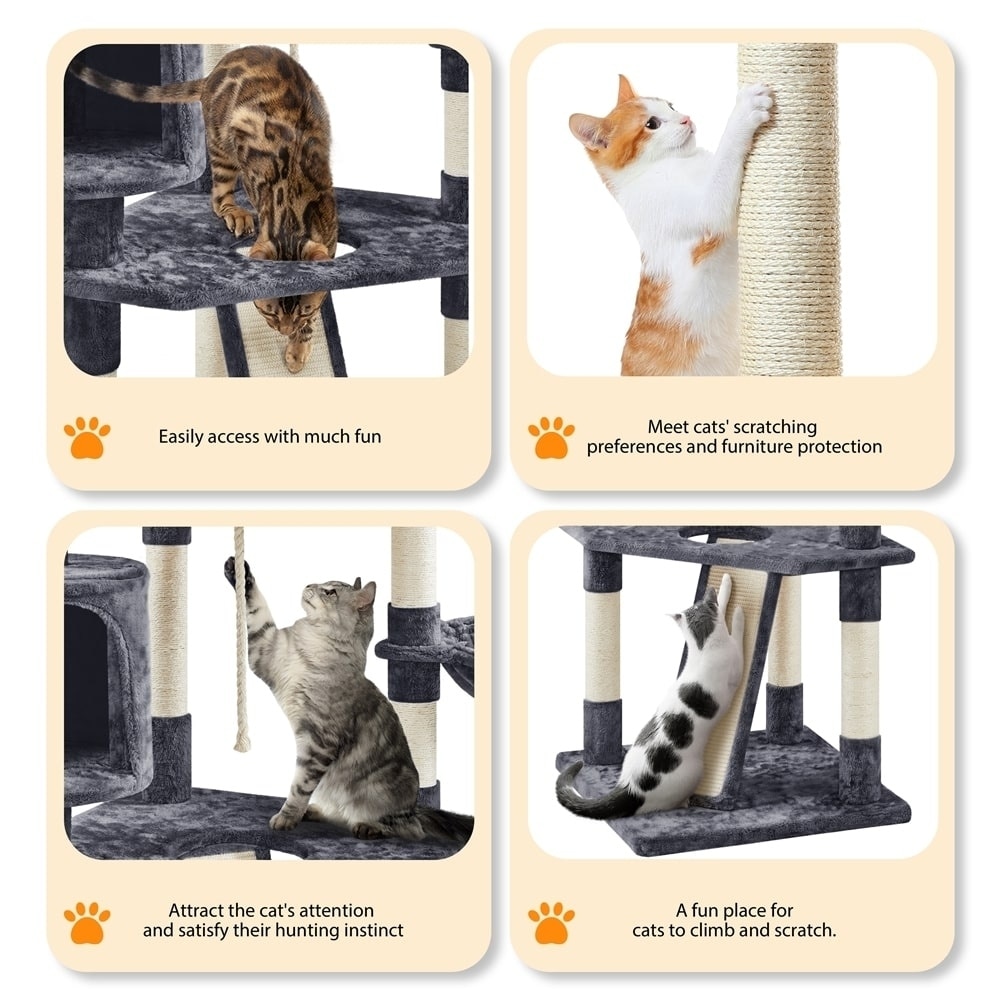 Easily access with much fun

Meet cats' scratching preferences and furniture protection

Attract the cat's attention and satisfy their hunting instinct

A fun place for cats to climb and scratch.