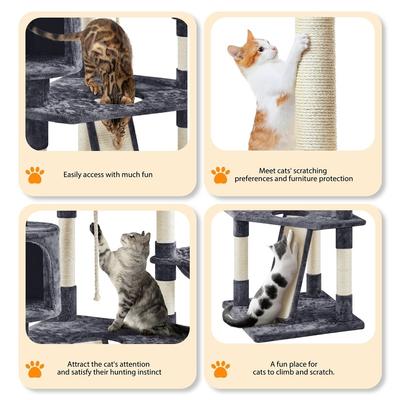 Easily access with much fun

Meet cats' scratching preferences and furniture protection

Attract the cat's attention and satisfy their hunting instinct

A fun place for cats to climb and scratch.