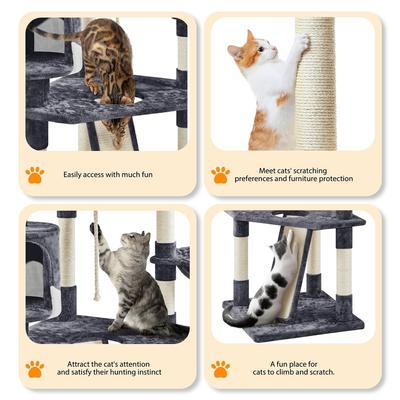 Easily access with much fun

Meet cats' scratching preferences and furniture protection

Attract the cat's attention and satisfy their hunting instinct

A fun place for cats to climb and scratch.