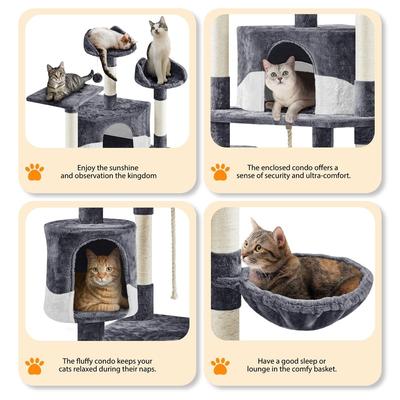 Enjoy the sunshine and observation the kingdom

The enclosed condo offers a sense of security and ultra-comfort.

The fluffy condo keeps your cats relaxed during their naps.

Have a good sleep or lounge in the comfy basket.