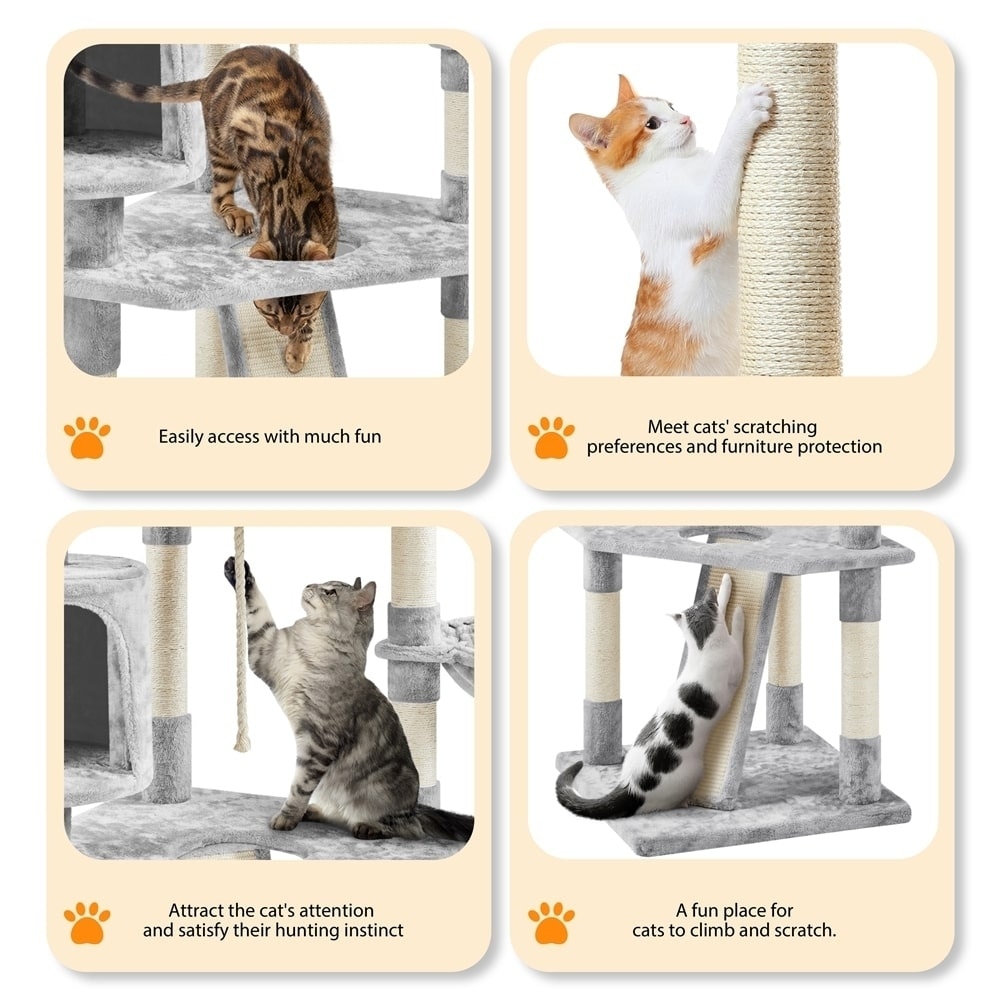 Easily access with much fun

Meet cats' scratching preferences and furniture protection

Attract the cat's attention and satisfy their hunting instinct

A fun place for cats to climb and scratch.