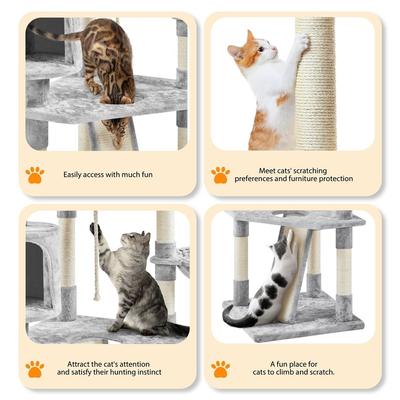 Easily access with much fun

Meet cats' scratching preferences and furniture protection

Attract the cat's attention and satisfy their hunting instinct

A fun place for cats to climb and scratch.