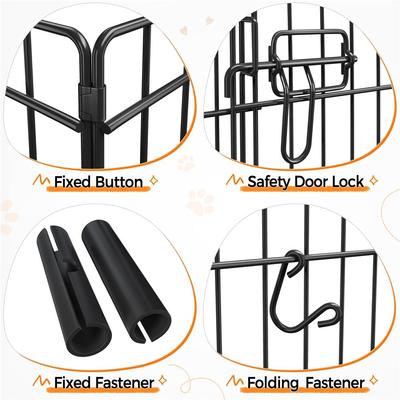 Fixed Button

Safety Door Lock

Fixed Fastener

Folding Fastener