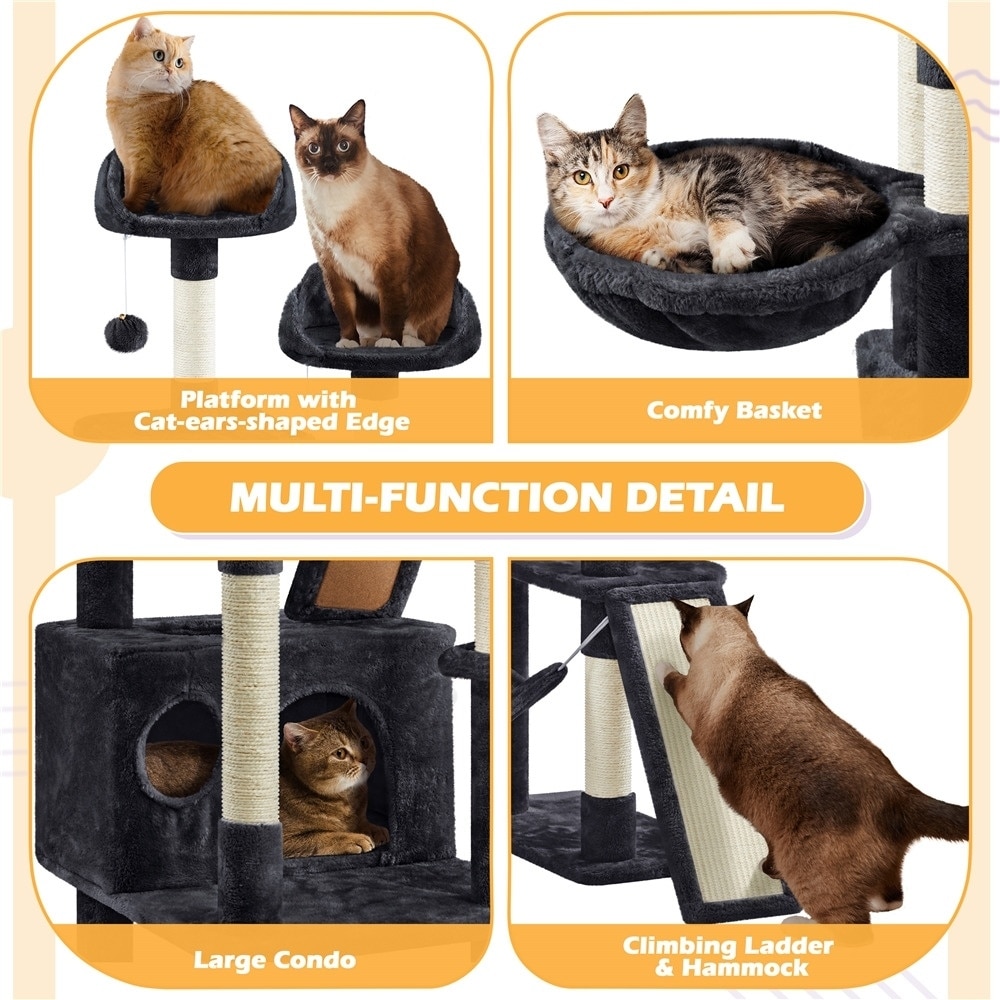 Platform with Cat-ears-shaped Edge

Comfy Basket

MULTI-FUNCTION DETAIL

Large Condo

Climbing Ladder & Hammock