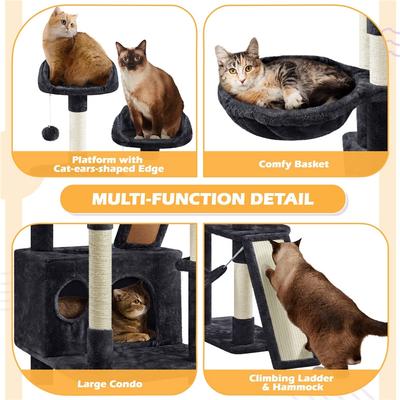 Platform with Cat-ears-shaped Edge

Comfy Basket

MULTI-FUNCTION DETAIL

Large Condo

Climbing Ladder & Hammock