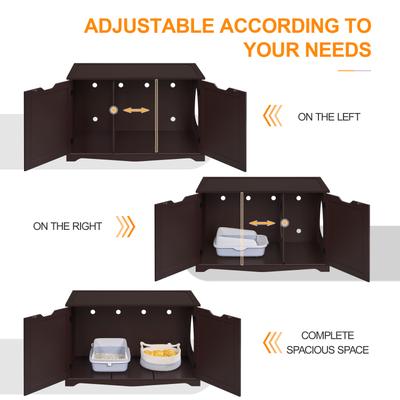 ADJUSTABLE ACCORDING TO YOUR NEEDS

ON THE LEFT

ON THE RIGHT

COMPLETE SPACIOUS SPACE