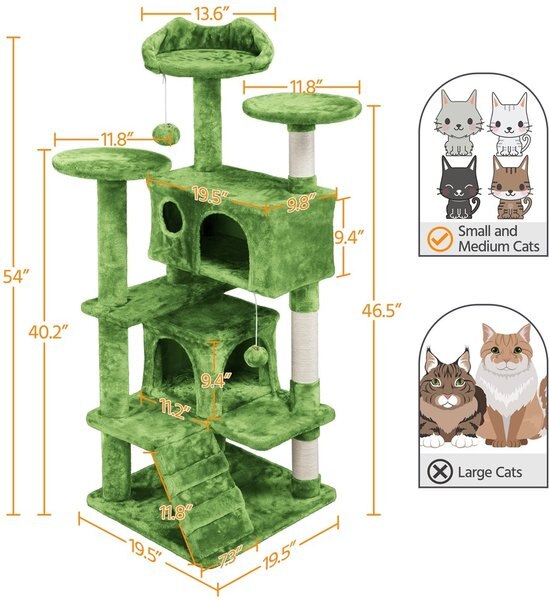 13.6″

11.8″

11.8″

19.5″

9.8″

9.4″

54″

40.2″

46.5″

9.4″

11.2″

11.8″

19.5″

7.3″

19.5″

Small and Medium Cats

Large Cats