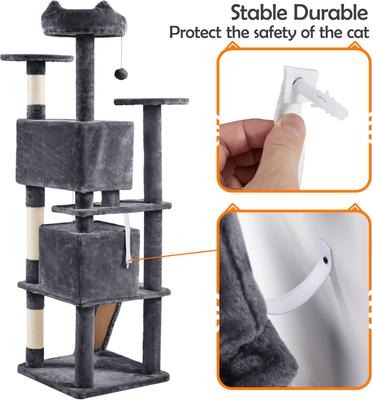 Stable Durable
Protect the safety of the cat