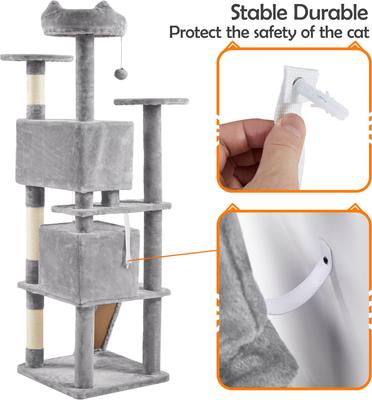 Stable Durable
Protect the safety of the cat