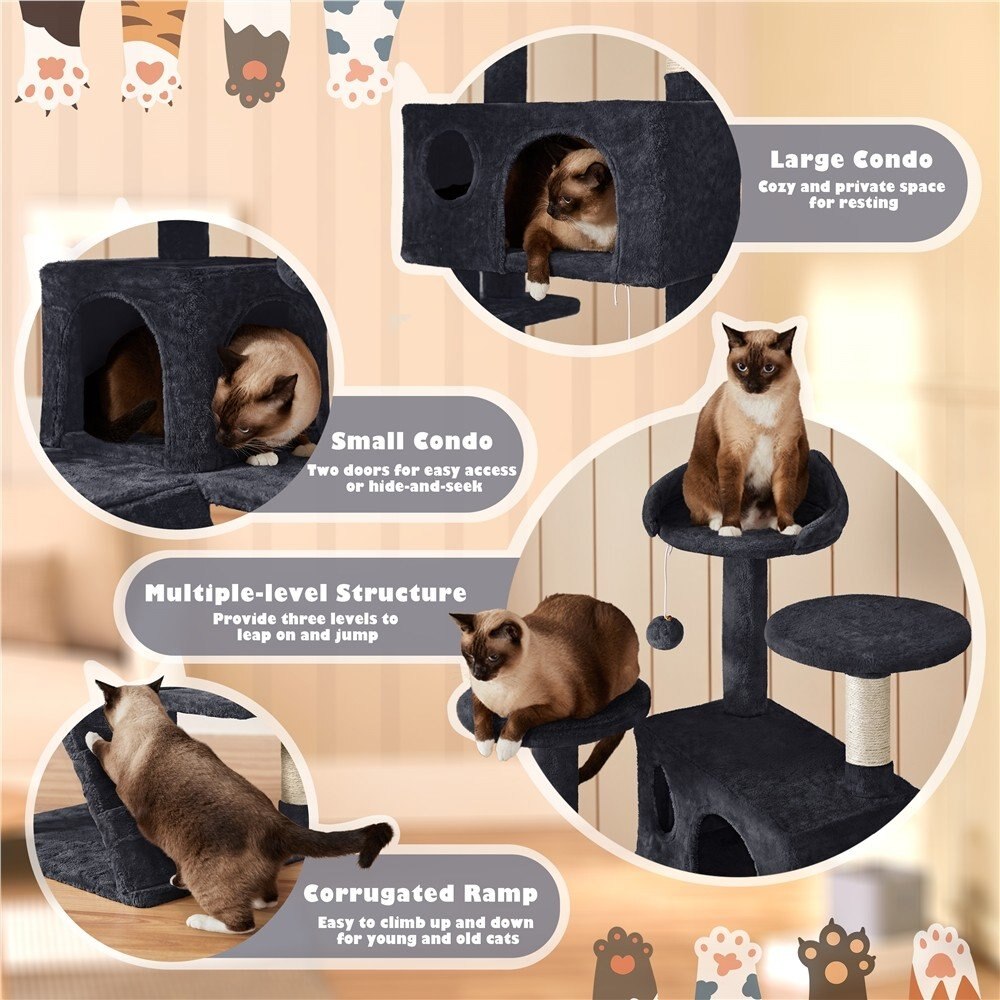 Large Condo
Cozy and private space for resting

Small Condo
Two doors for easy access or hide-and-seek

Multiple-level Structure
Provide three levels to leap on and jump

Corrugated Ramp
Easy to climb up and down for young and old cats