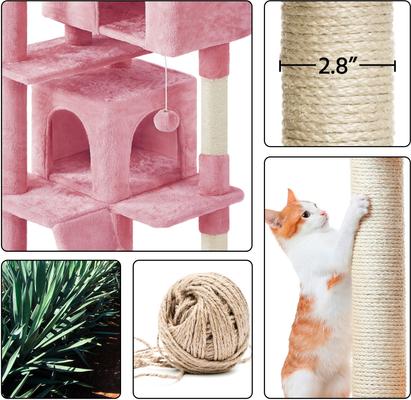 2.8"