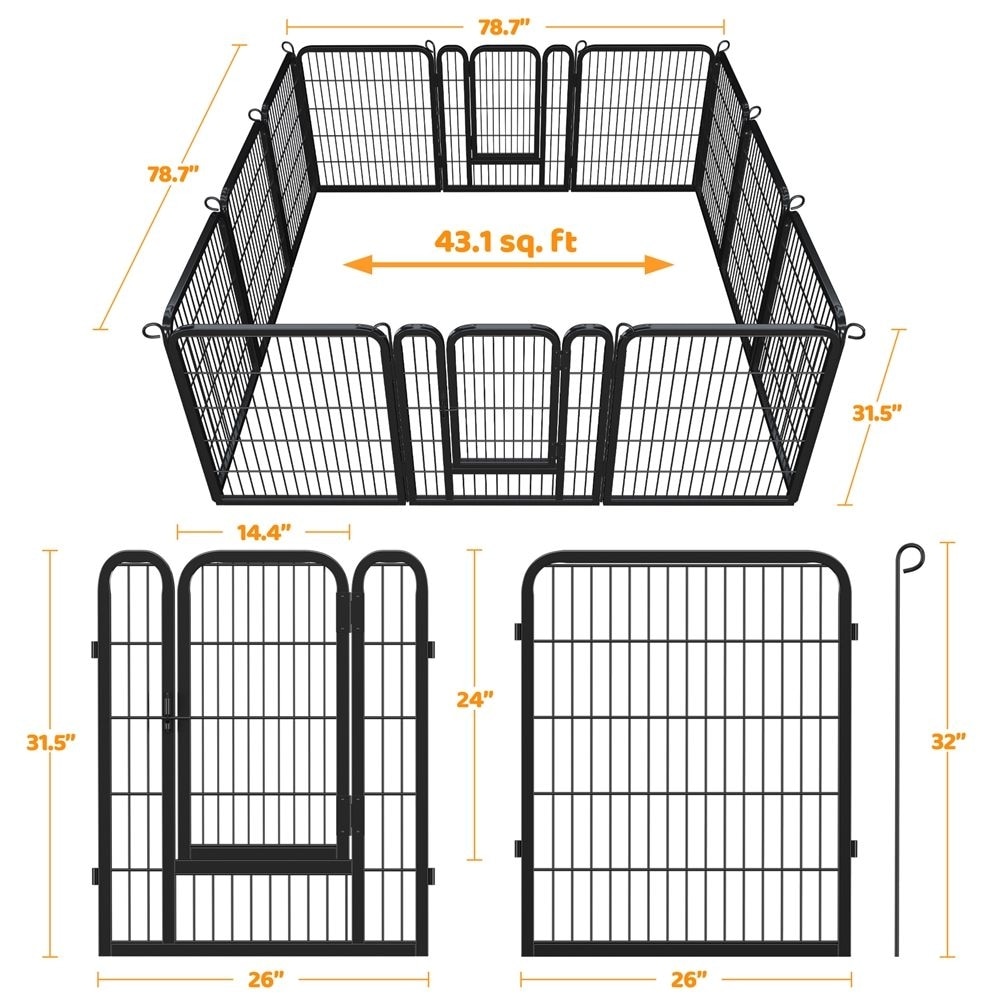 78.7"

78.7"

43.1 sq. ft

31.5"

14.4"

31.5"

24"

32"

26"

26"