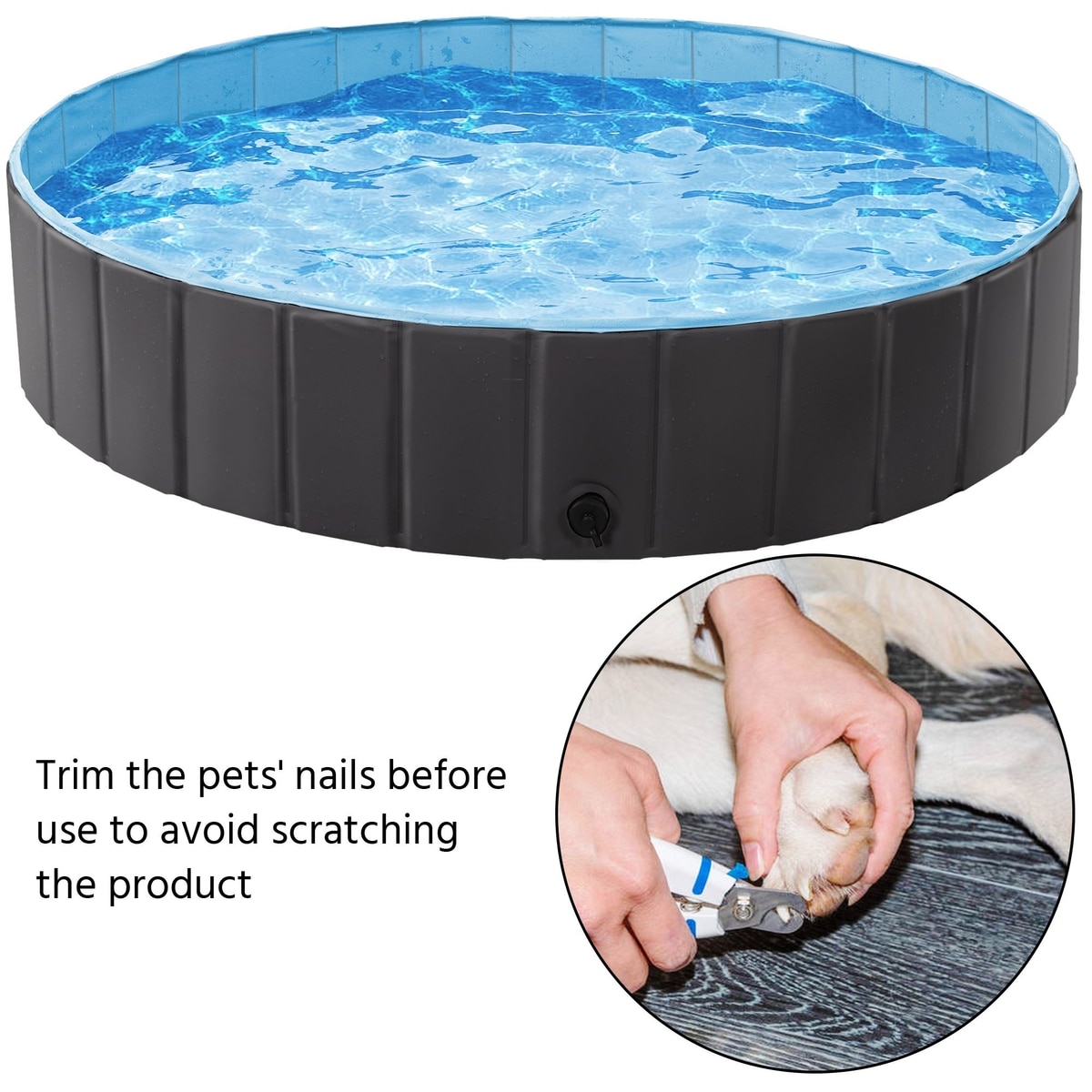 Trim the pets' nails before use to avoid scratching the product