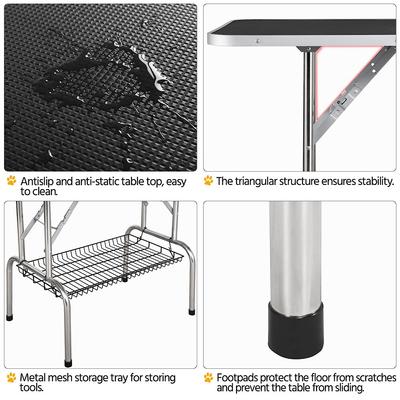 Antislip and anti-static table top, easy to clean.

The triangular structure ensures stability.

Metal mesh storage tray for storing tools.

Footpads protect the floor from scratches and prevent the table from sliding.