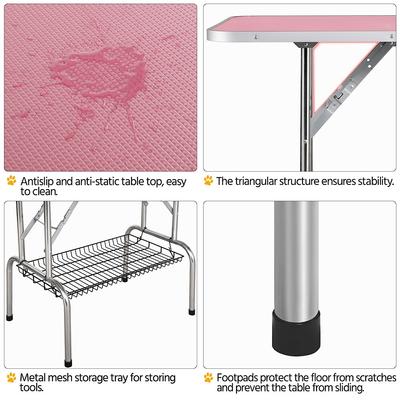 Antislip and anti-static table top, easy to clean.

The triangular structure ensures stability.

Metal mesh storage tray for storing tools.

Footpads protect the floor from scratches and prevent the table from sliding.