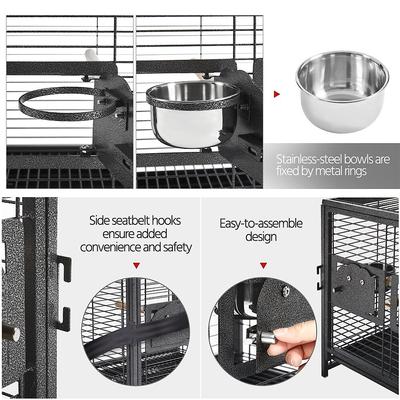 Stainless-steel bowls are fixed by metal rings

Side seatbelt hooks ensure added convenience and safety

Easy-to-assemble design