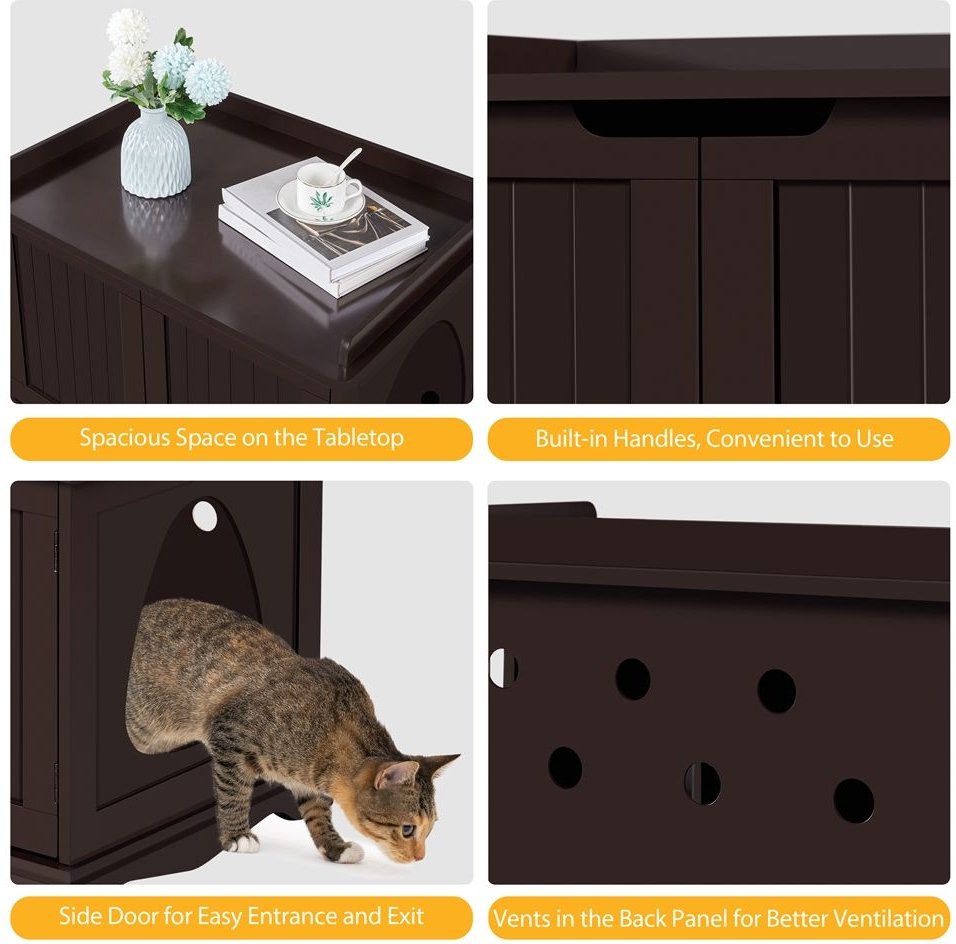 Spacious Space on the Tabletop

Built-in Handles, Convenient to Use

Side Door for Easy Entrance and Exit

Vents in the Back Panel for Better Ventilation