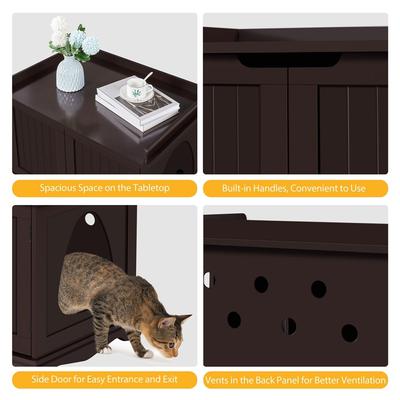 Spacious Space on the Tabletop

Built-in Handles, Convenient to Use

Side Door for Easy Entrance and Exit

Vents in the Back Panel for Better Ventilation