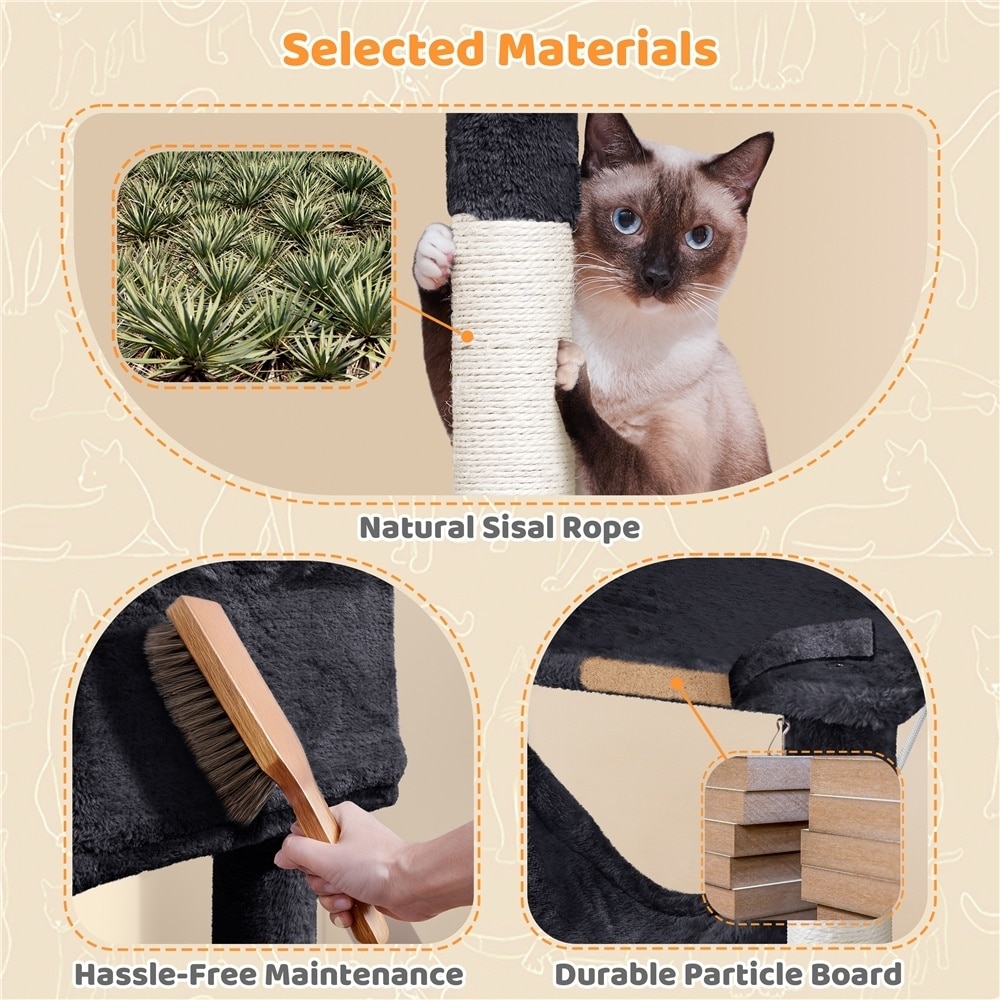 Selected Materials

Natural Sisal Rope

Hassle-Free Maintenance

Durable Particle Board