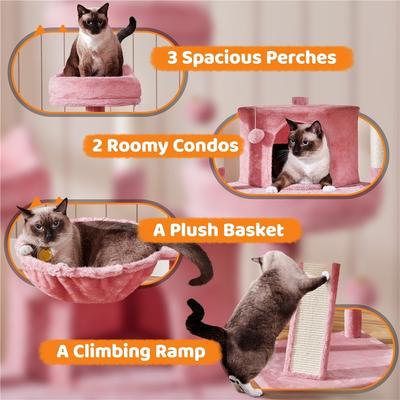 3 Spacious Perches

2 Roomy Condos

A Plush Basket

A Climbing Ramp