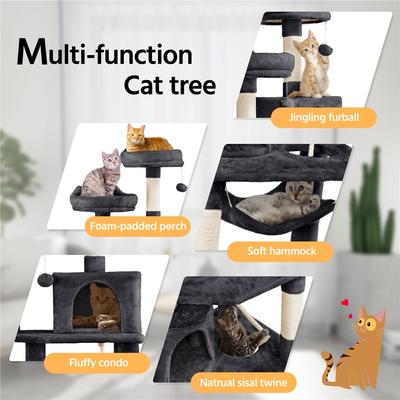 Multi-function
Cat tree

Jingling furball

Foam-padded perch

Soft hammock

Fluffy condo

Natrual sisal twine