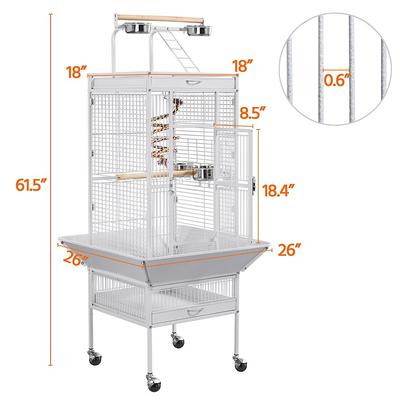 18″
18″
0.6″
8.5″
61.5″
18.4″
26″
26″