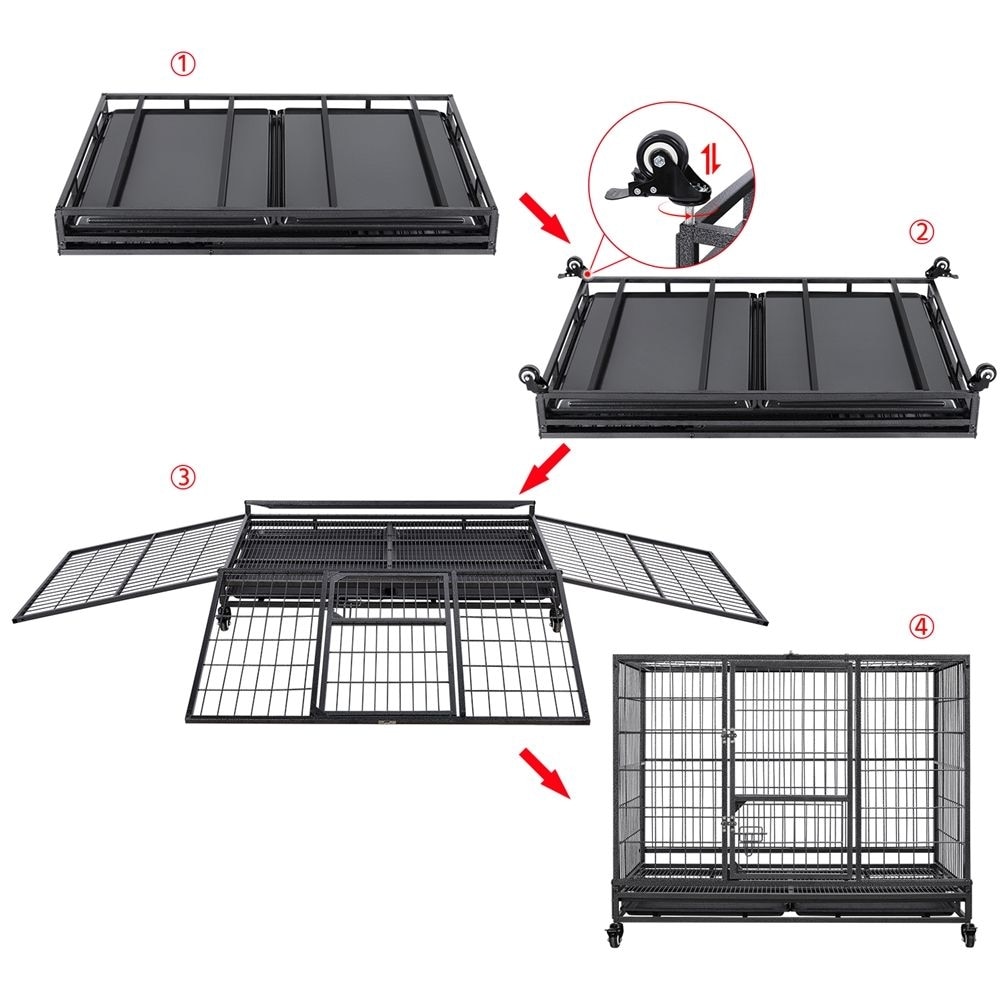 ①

②

③

④