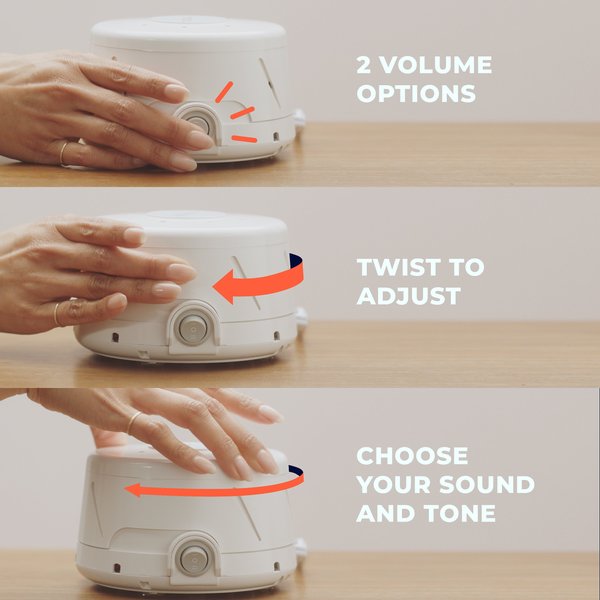 2 VOLUME OPTIONS

TWIST TO ADJUST

CHOOSE YOUR SOUND AND TONE