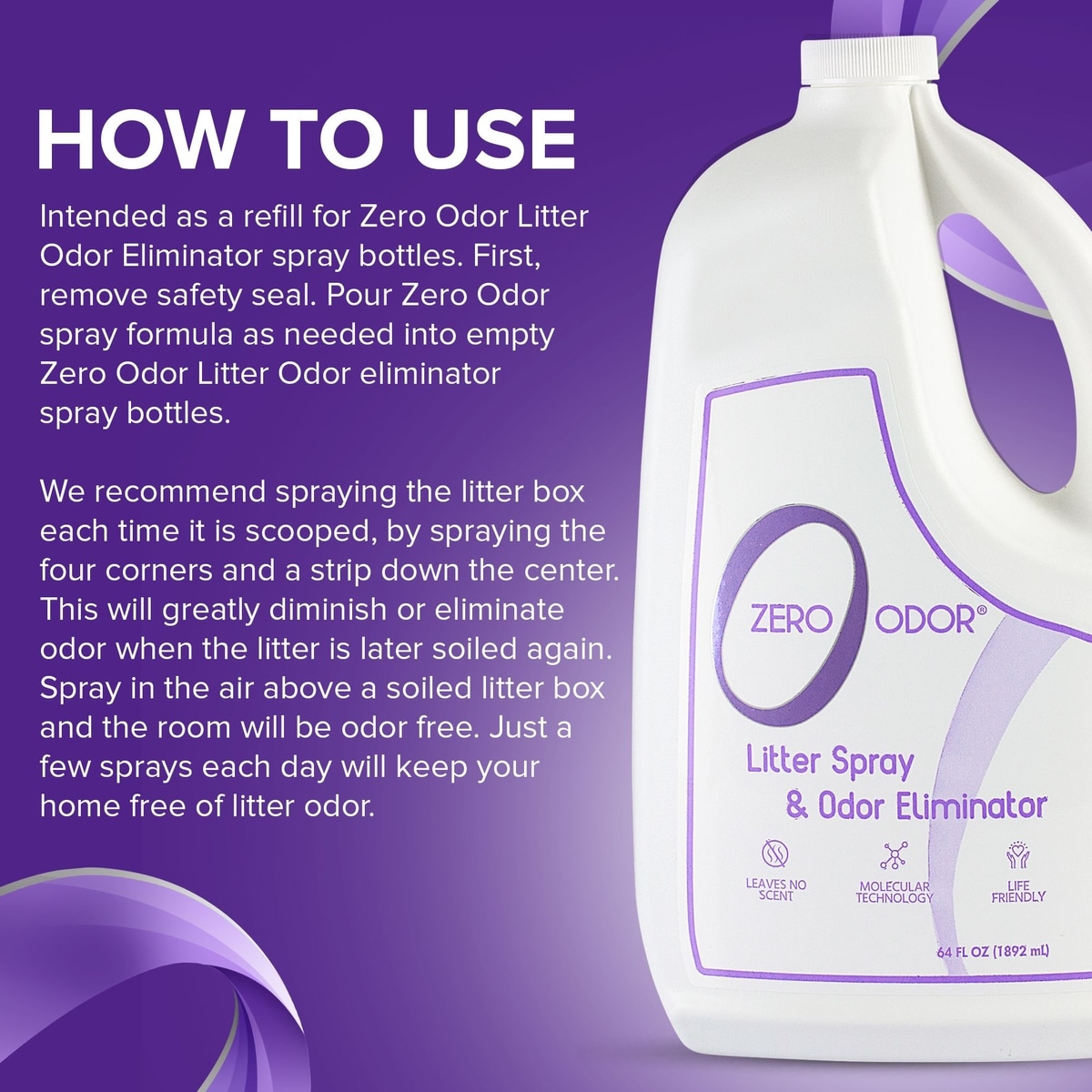 HOW TO USE

Intended as a refill for Zero Odor Litter Odor Eliminator spray bottles. First, remove safety seal. Pour Zero Odor spray formula as needed into empty Zero Odor Litter Odor eliminator spray bottles.

We recommend spraying the litter box each time it is scooped, by spraying the four corners and a strip down the center. This will greatly diminish or eliminate odor when the litter is later soiled again. Spray in the air above a soiled litter box and the room will be odor free. Just a few sprays each day will keep your home free of litter odor.

ZERO ODOR®

Litter Spray & Odor Eliminator

LEAVES NO SCENT

MOLECULAR TECHNOLOGY

LIFE FRIENDLY

64 FL OZ (1892 mL)