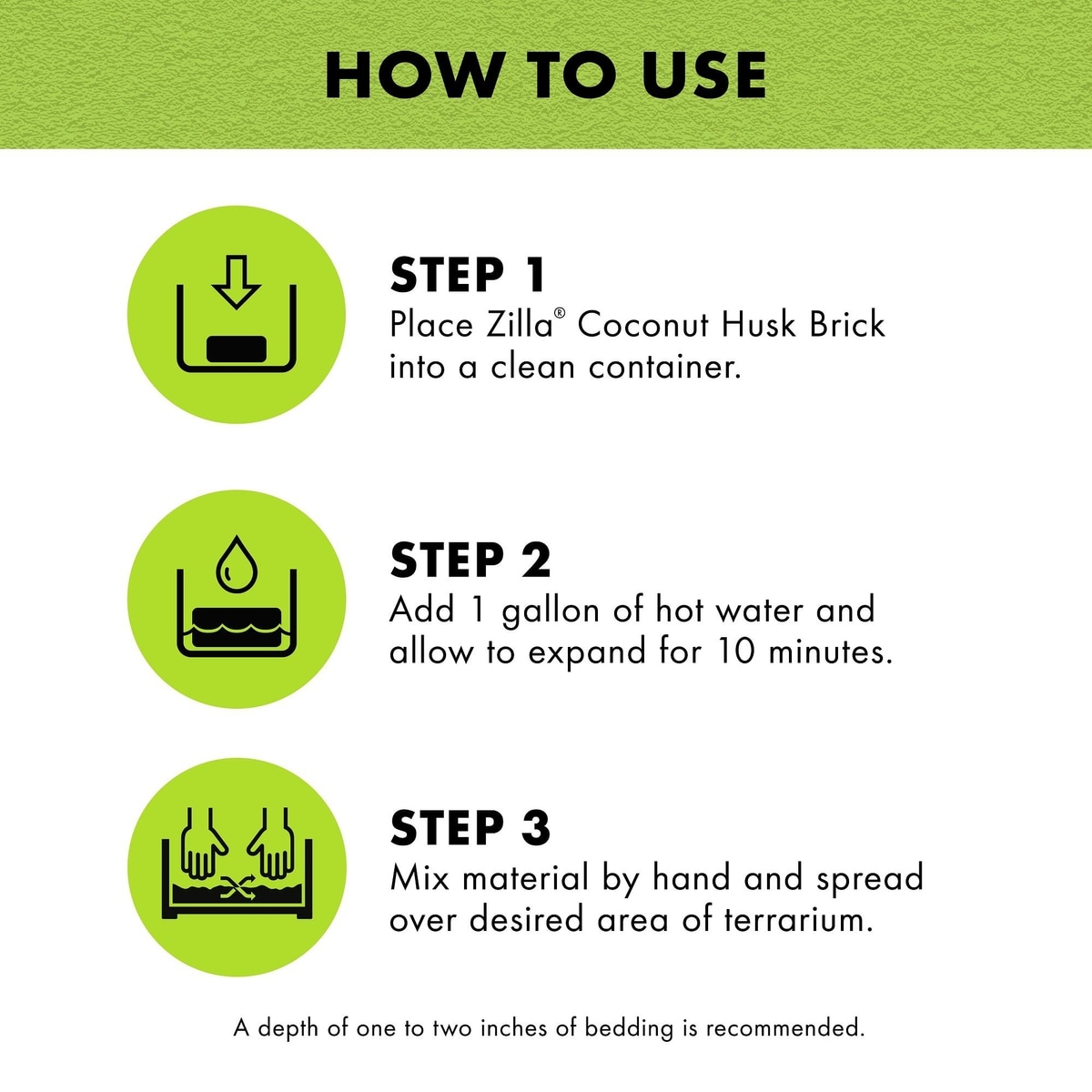 HOW TO USE

STEP 1
Place Zilla® Coconut Husk Brick into a clean container.

STEP 2
Add 1 gallon of hot water and allow to expand for 10 minutes.

STEP 3
Mix material by hand and spread over desired area of terrarium.

A depth of one to two inches of bedding is recommended.