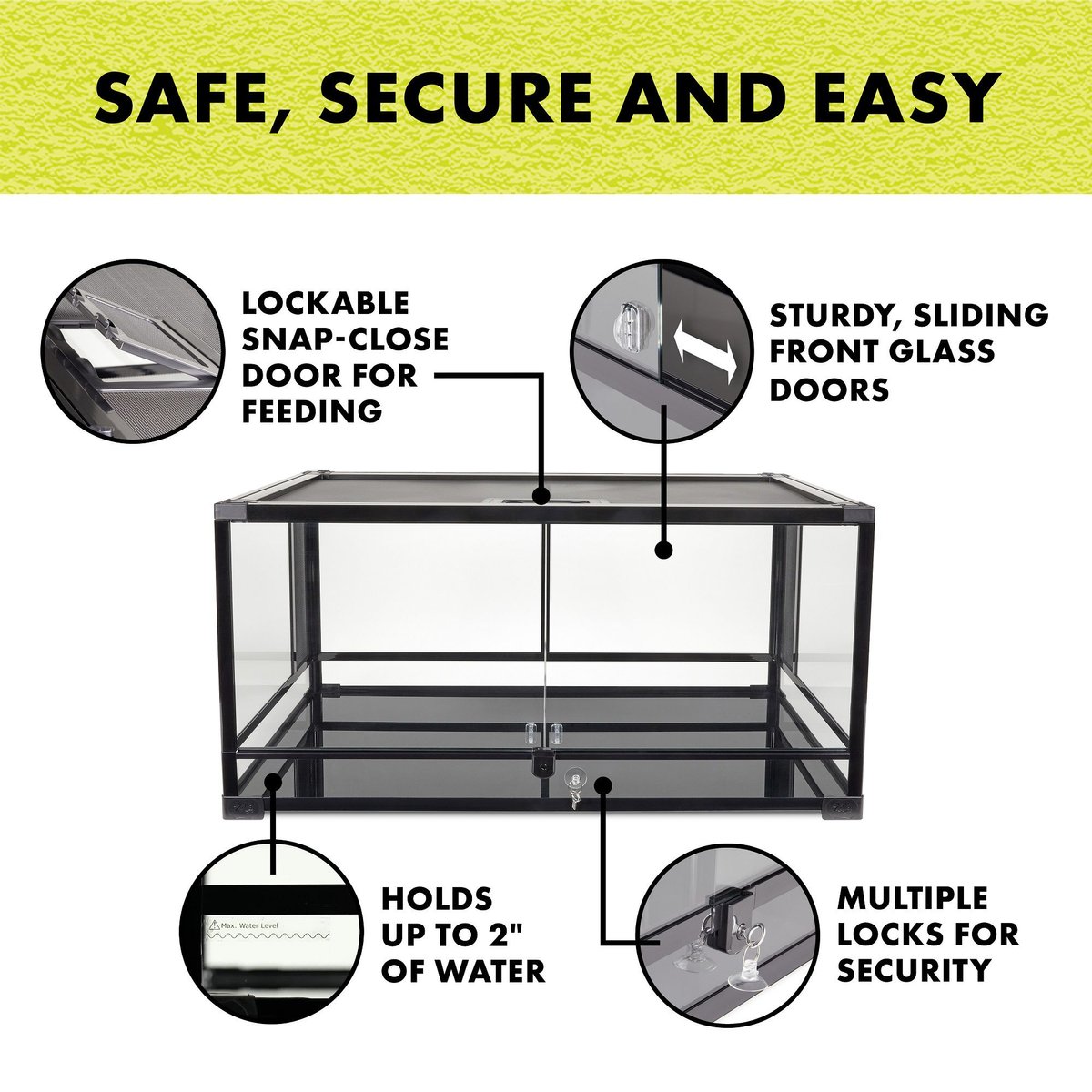 SAFE, SECURE AND EASY

LOCKABLE SNAP-CLOSE DOOR FOR FEEDING

STURDY, SLIDING FRONT GLASS DOORS

Max. Water Level

HOLDS UP TO 2" OF WATER

MULTIPLE LOCKS FOR SECURITY