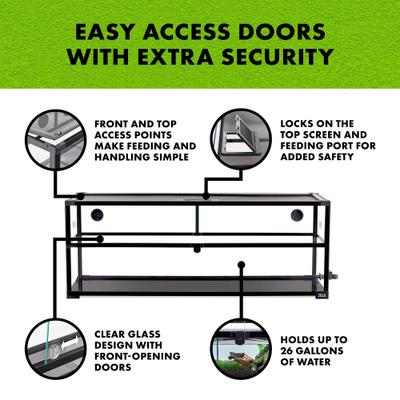 EASY ACCESS DOORS WITH EXTRA SECURITY

FRONT AND TOP ACCESS POINTS MAKE FEEDING AND HANDLING SIMPLE

LOCKS ON THE TOP SCREEN AND FEEDING PORT FOR ADDED SAFETY

CLEAR GLASS DESIGN WITH FRONT-OPENING DOORS

HOLDS UP TO 26 GALLONS OF WATER