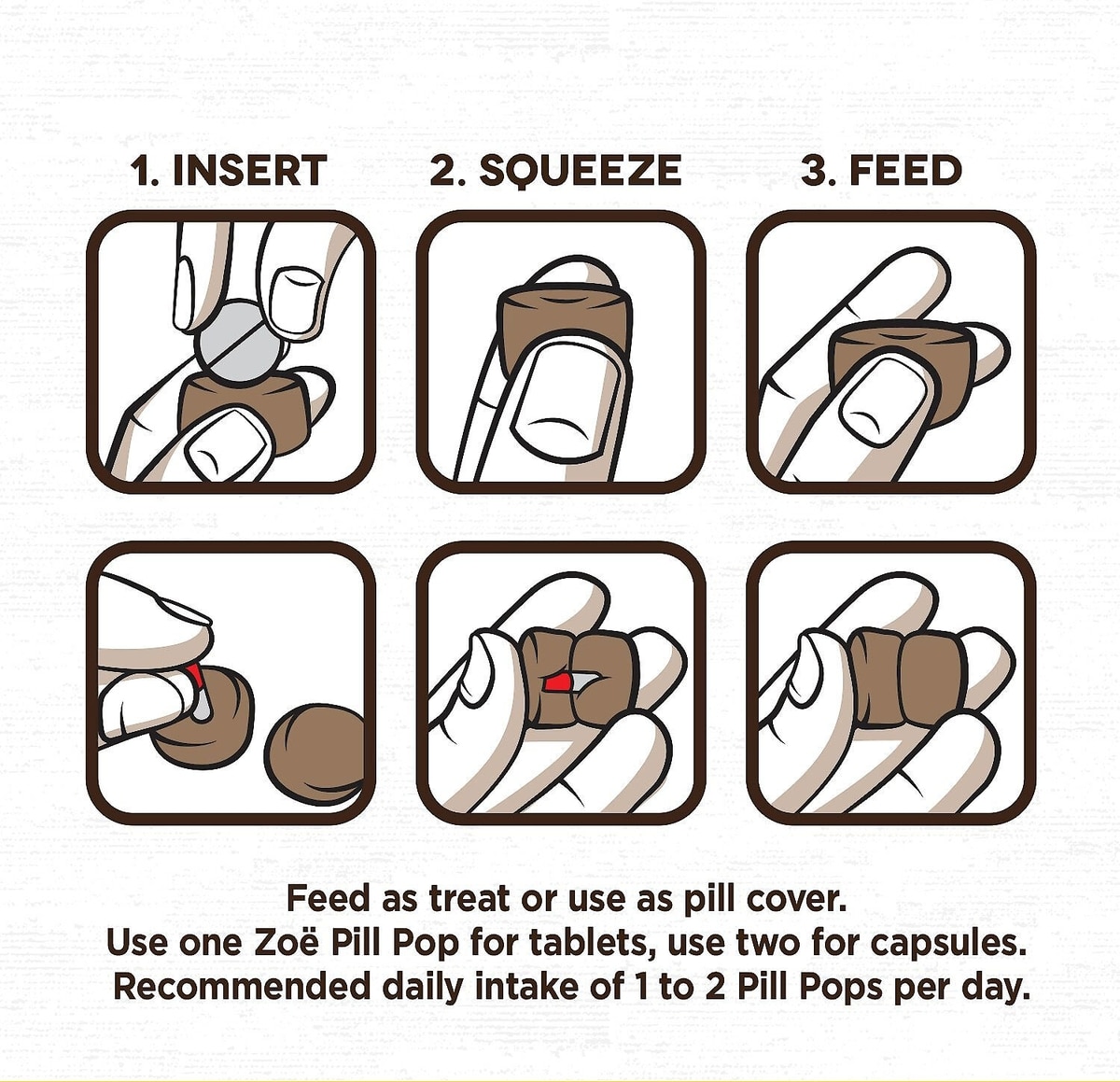 1. INSERT

2. SQUEEZE

3. FEED

Feed as treat or use as pill cover.
Use one Zoë Pill Pop for tablets, use two for capsules.
Recommended daily intake of 1 to 2 Pill Pops per day.