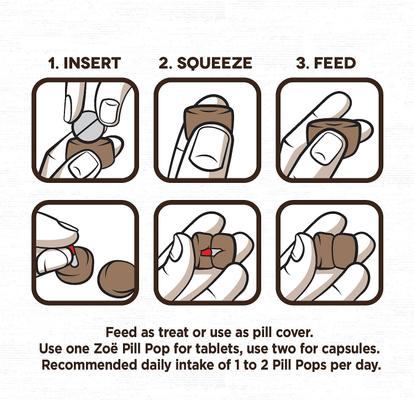 1. INSERT

2. SQUEEZE

3. FEED

Feed as treat or use as pill cover.
Use one Zoë Pill Pop for tablets, use two for capsules.
Recommended daily intake of 1 to 2 Pill Pops per day.