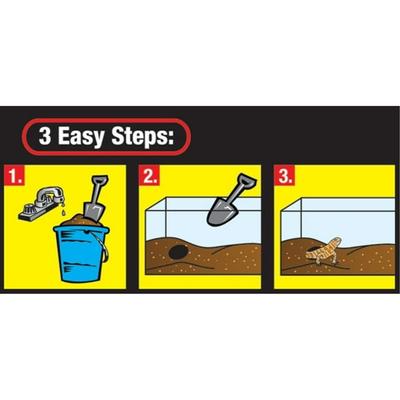 3 Easy Steps:

1.

2.

3.