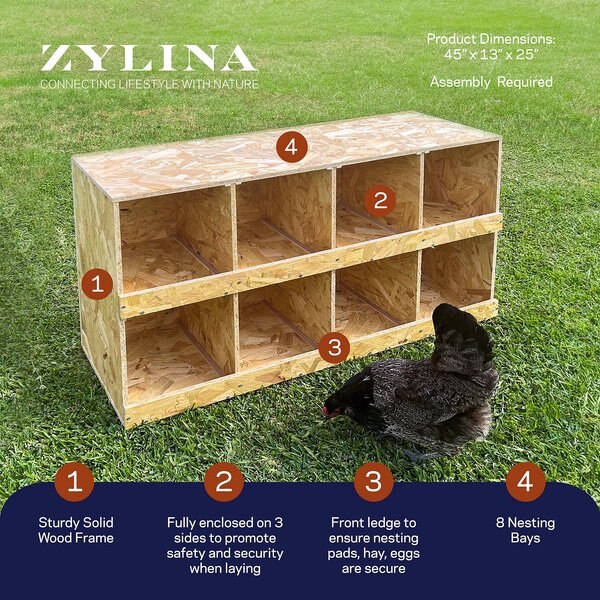 ZYLINA
CONNECTING LIFESTYLE WITH NATURE

Product Dimensions:
45" x 13" x 25"

Assembly Required

4

2

1

3

1
Sturdy Solid Wood Frame

2
Fully enclosed on 3 sides to promote safety and security when laying

3
Front ledge to ensure nesting pads, hay, eggs are secure

4
8 Nesting Bays