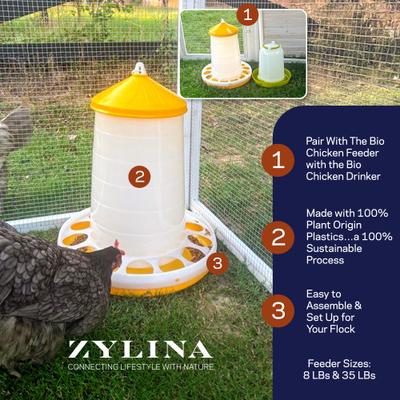 1

2

3

1 Pair With The Bio Chicken Feeder with the Bio Chicken Drinker

2 Made with 100% Plant Origin Plastics...a 100% Sustainable Process

3 Easy to Assemble & Set Up for Your Flock

Feeder Sizes: 8 LBs & 35 LBs

ZYLINA
CONNECTING LIFESTYLE WITH NATURE