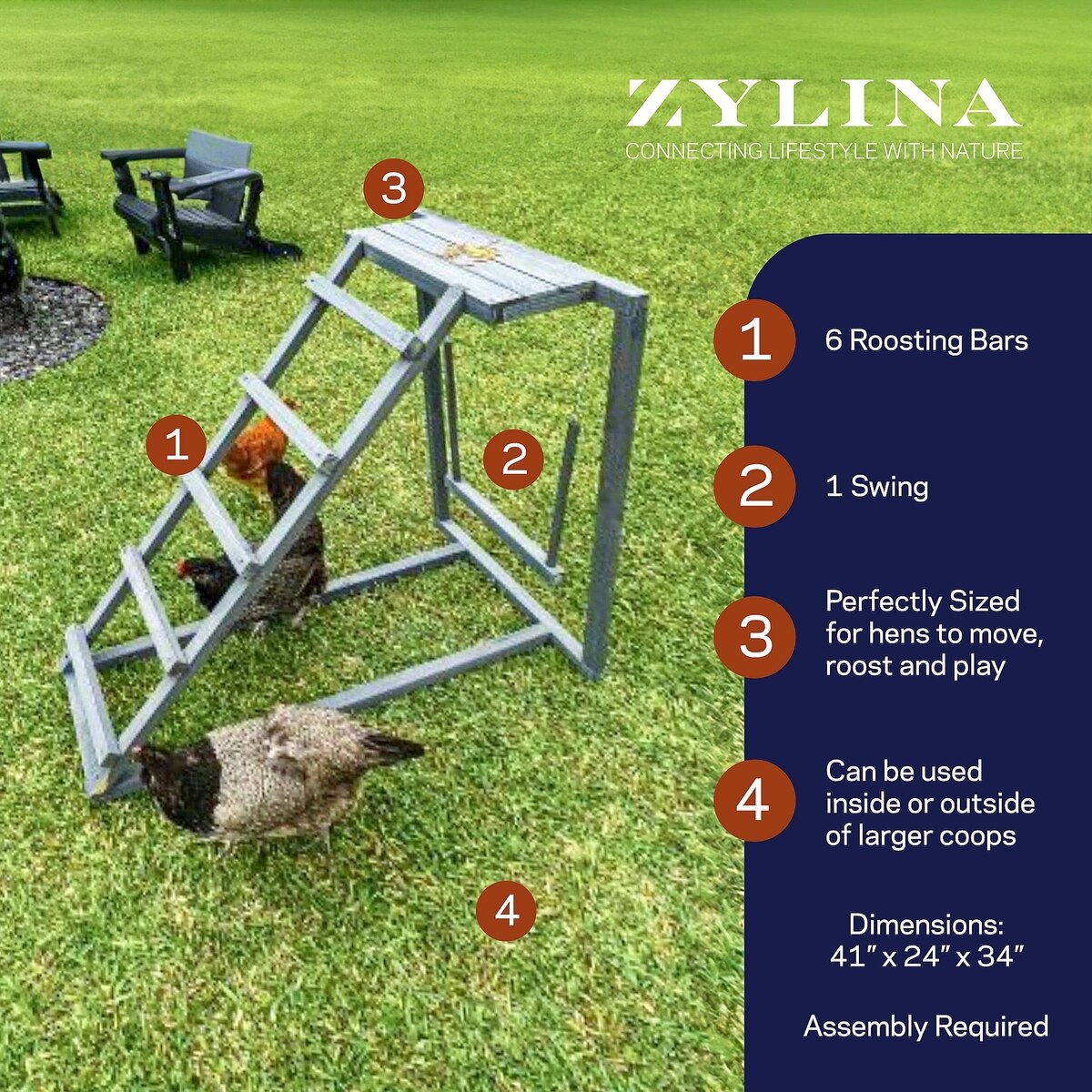 ZYLINA
CONNECTING LIFESTYLE WITH NATURE

3

1

2

4

1 6 Roosting Bars

2 1 Swing

3 Perfectly Sized for hens to move, roost and play

4 Can be used inside or outside of larger coops

Dimensions:
41" x 24" x 34"

Assembly Required