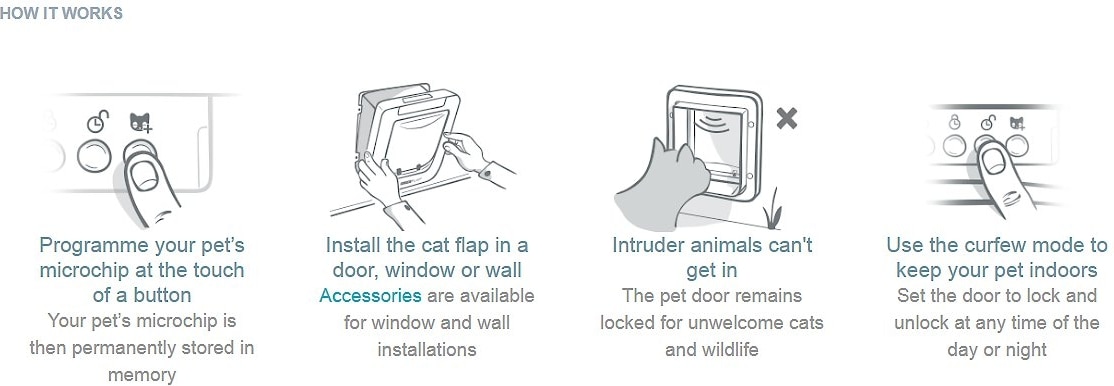 HOW IT WORKS

Programme your pet's microchip at the touch of a button
Your pet's microchip is then permanently stored in memory

Install the cat flap in a door, window or wall
Accessories are available for window and wall installations

Intruder animals can't get in
The pet door remains locked for unwelcome cats and wildlife

Use the curfew mode to keep your pet indoors
Set the door to lock and unlock at any time of the day or night