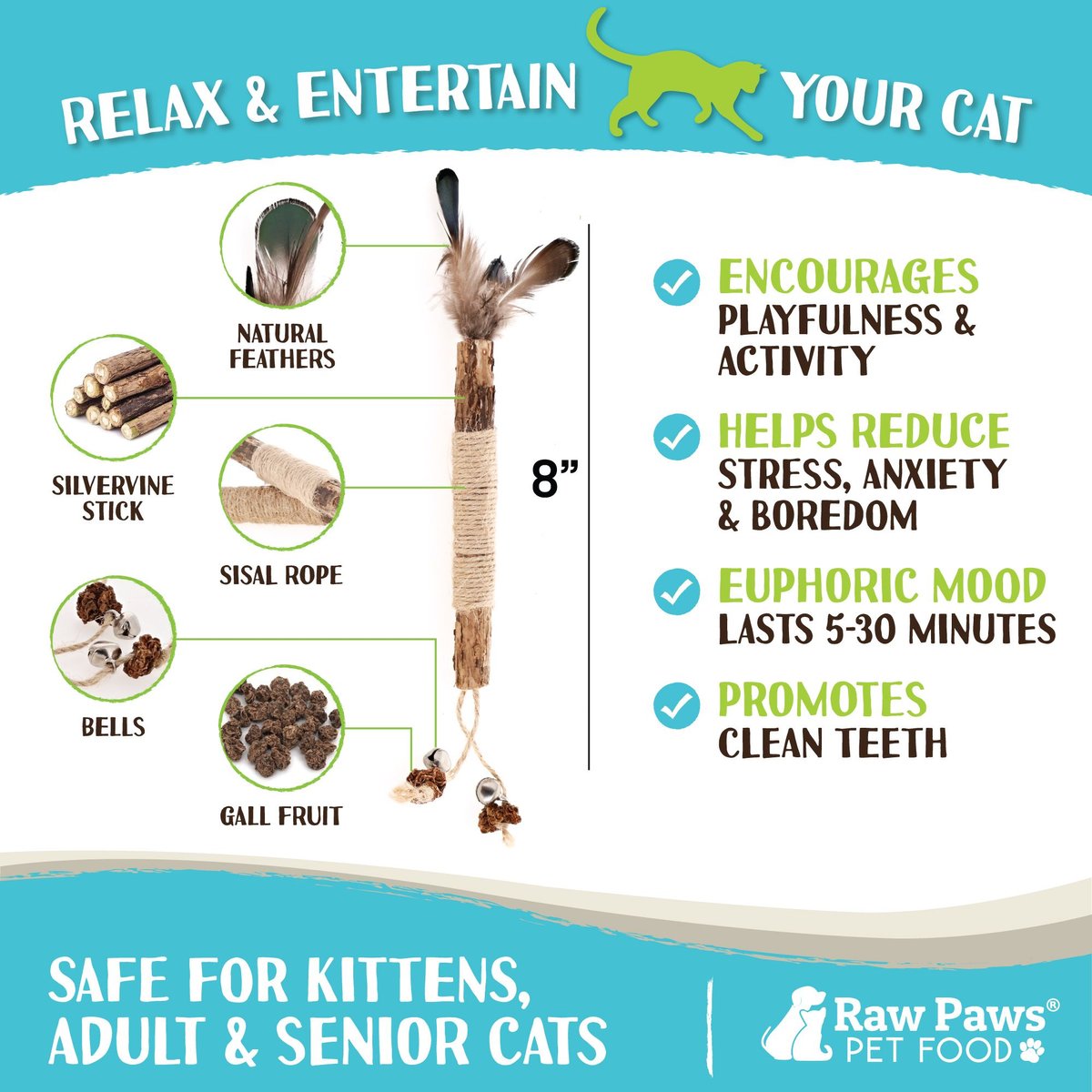 RELAX & ENTERTAIN YOUR CAT

NATURAL FEATHERS

SILVERVINE STICK

SISAL ROPE

BELLS

GALL FRUIT

8”

ENCOURAGES PLAYFULNESS & ACTIVITY

HELPS REDUCE STRESS, ANXIETY & BOREDOM

EUPHORIC MOOD LASTS 5-30 MINUTES

PROMOTES CLEAN TEETH

SAFE FOR KITTENS, ADULT & SENIOR CATS

Raw Paws® PET FOOD