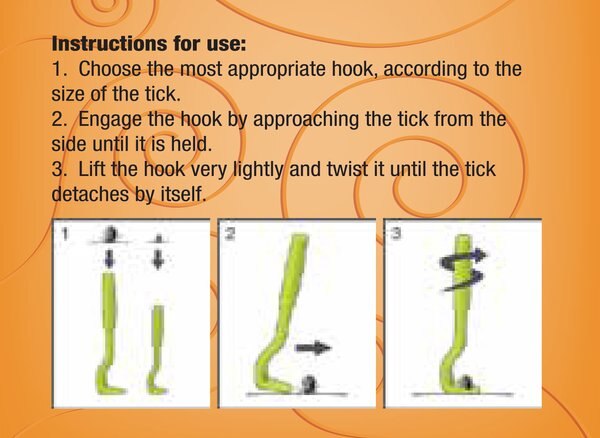 Instructions for use:
1. Choose the most appropriate hook, according to the size of the tick.
2. Engage the hook by approaching the tick from the side until it is held.
3. Lift the hook very lightly and twist it until the tick detaches by itself.

1

2

3