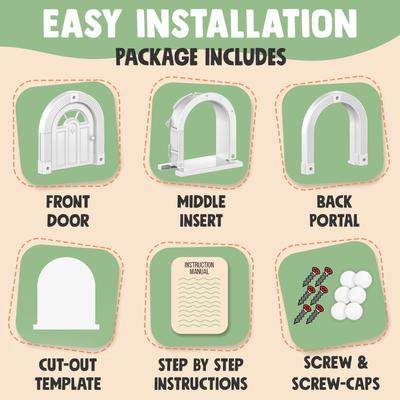 EASY INSTALLATION

PACKAGE INCLUDES

FRONT DOOR

MIDDLE INSERT

BACK PORTAL

CUT-OUT TEMPLATE

INSTRUCTION MANUAL

STEP BY STEP INSTRUCTIONS

SCREW & SCREW-CAPS