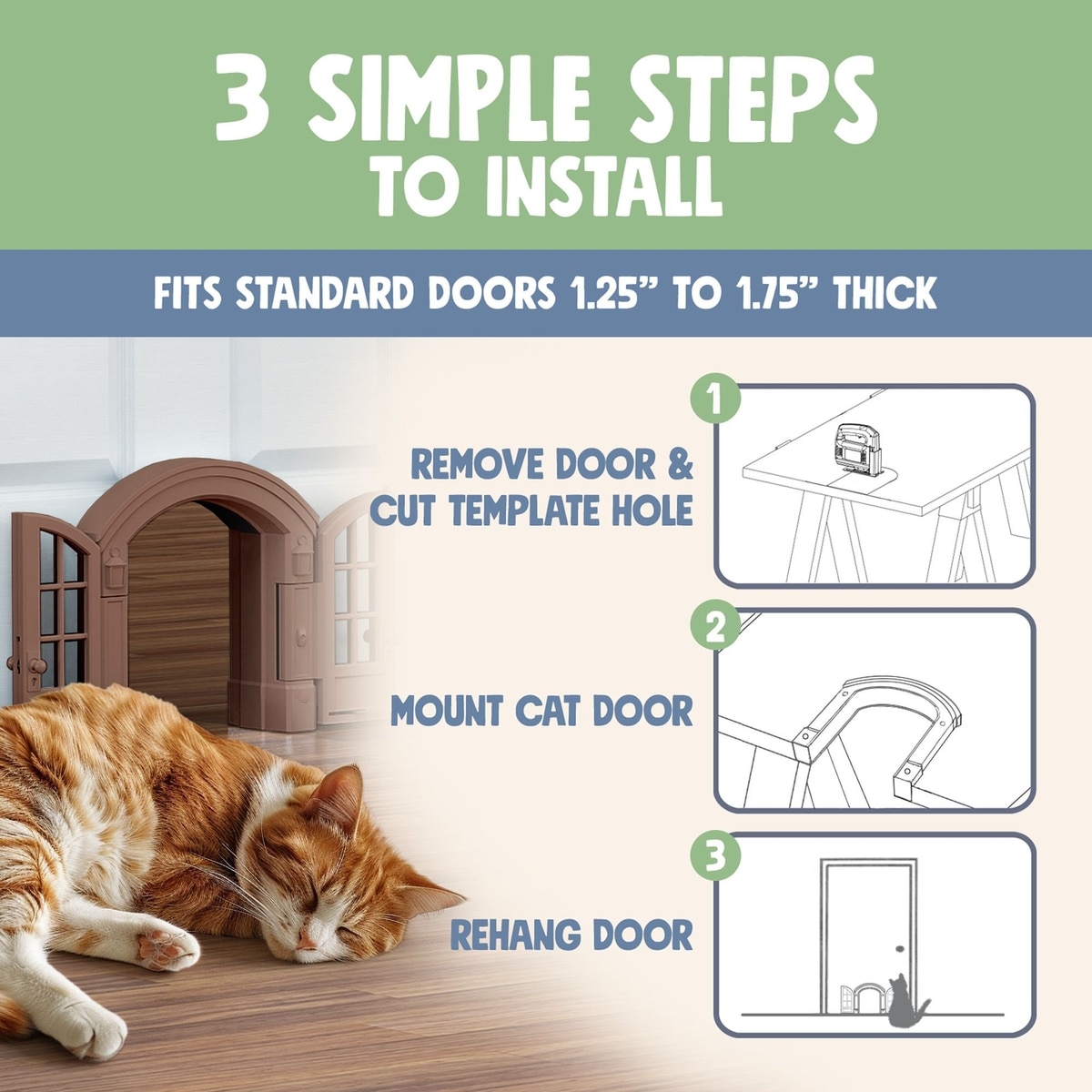 3 SIMPLE STEPS
TO INSTALL

FITS STANDARD DOORS 1.25” TO 1.75” THICK

1

REMOVE DOOR & CUT TEMPLATE HOLE

2

MOUNT CAT DOOR

3

REHANG DOOR